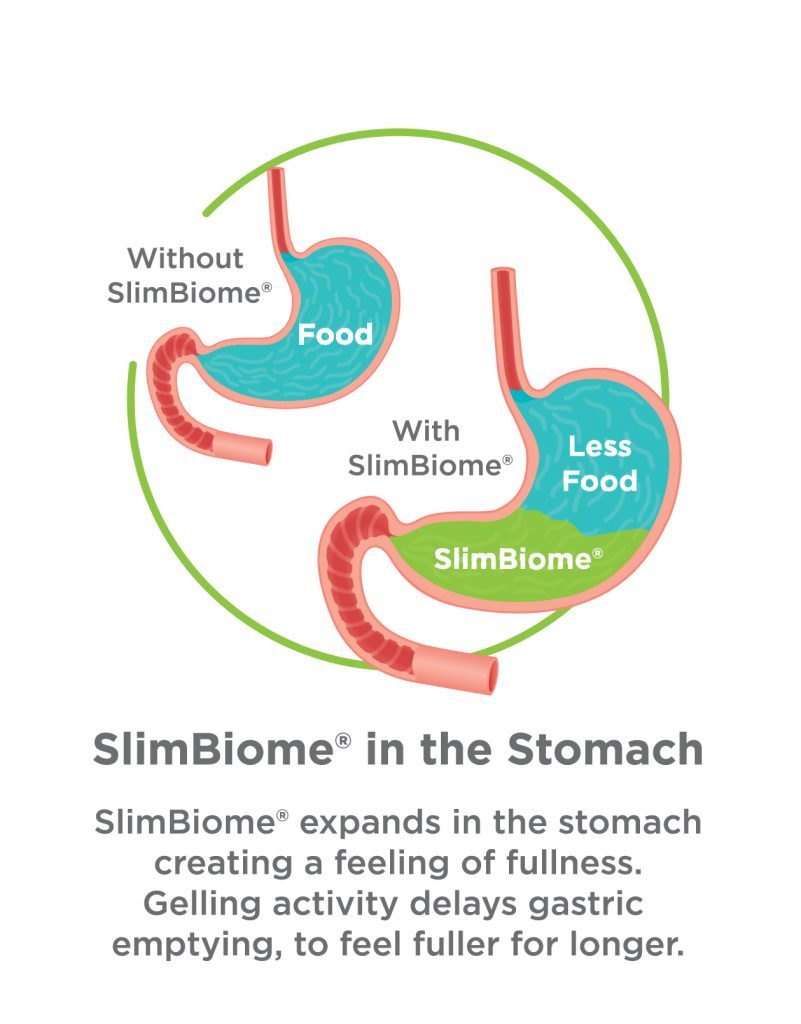 Without SlimBiome®

Food

With SlimBiome®

Less Food

SlimBiome®

SlimBiome® in the Stomach

SlimBiome® expands in the stomach creating a feeling of fullness. Gelling activity delays gastric emptying, to feel fuller for longer.